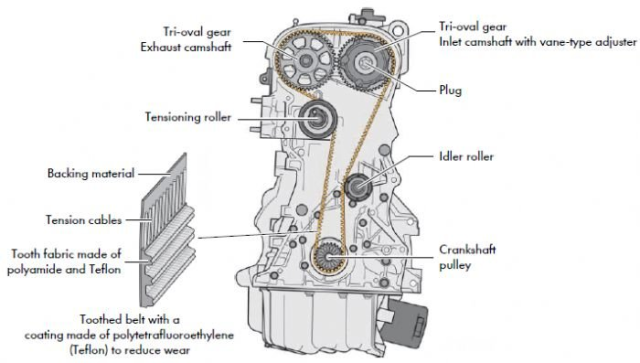 Tri-oval gear
Exhaust camshaft

Tri-oval gear
Inlet camshaft with vane-type adjuster

Plug

Tensioning roller

Idler roller

Backing material

Tension cables

Tooth fabric made of polyamide and Teflon

Crankshaft pulley

Toothed belt with a coating made of polytetrafluoroethylene (Teflon) to reduce wear