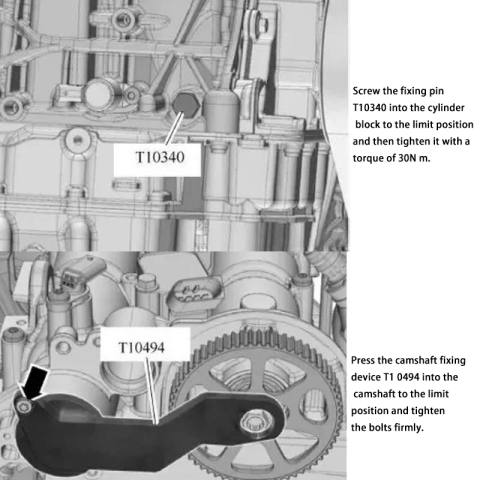 T10340

Screw the fixing pin T10340 into the cylinder block to the limit position and then tighten it with a torque of 30N m.

T10494

Press the camshaft fixing device T1 0494 into the camshaft to the limit position and tighten the bolts firmly.