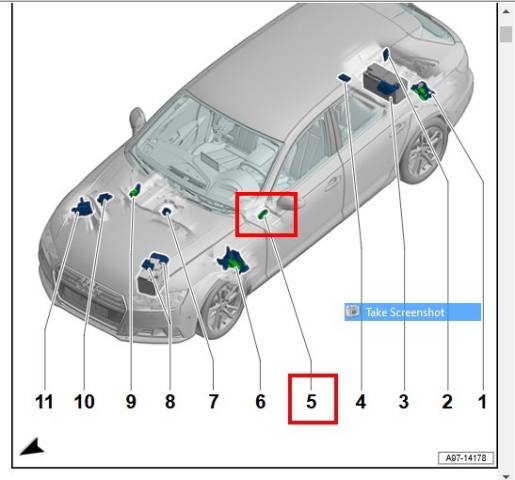 Take Screenshot

11 10 9 8 7 6 5 4 3 2 1

A97-14178