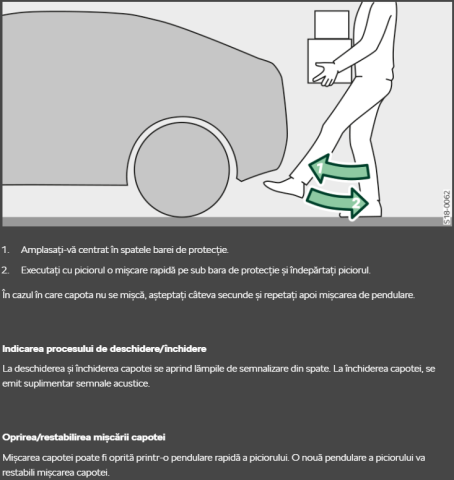 1

2

S18-0062

1. Amplasați-vă centrat în spatele barei de protecție.

2. Executați cu piciorul o mișcare rapidă pe sub bara de protecție și îndepărtați piciorul.

În cazul în care capota nu se mișcă, așteptați câteva secunde și repetați apoi mișcarea de pendulare.

Indicarea procesului de deschidere/închidere

La deschiderea și închiderea capotei se aprind lămpile de semnalizare din spate. La închiderea capotei, se emit suplimentar semnale acustice.

Oprirea/restabilirea mișcării capotei

Mișcarea capotei poate fi oprită printr-o pendulare rapidă a piciorului. O nouă pendulare a piciorului va restabili mișcarea capotei.