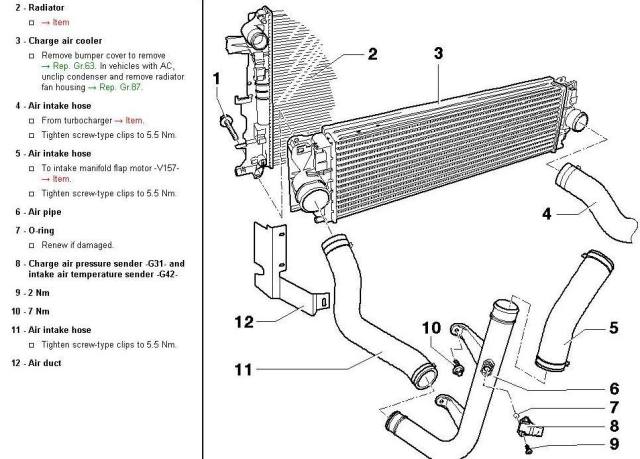 2 - Radiator

□ → Item

3 - Charge air cooler

□ Remove bumper cover to remove → Rep. Gr.63. In vehicles with AC, unclip condenser and remove radiator fan housing → Rep. Gr.87.

4 - Air intake hose

□ From turbocharger → Item.

□ Tighten screw-type clips to 5.5 Nm.

5 - Air intake hose

□ To intake manifold flap motor -V157- → Item.

□ Tighten screw-type clips to 5.5 Nm.

6 - Air pipe

7 - O-ring

□ Renew if damaged.

8 - Charge air pressure sender -G31- and intake air temperature sender -G42-

9 - 2 Nm

10 - 7 Nm

11 - Air intake hose

□ Tighten screw-type clips to 5.5 Nm.

12 - Air duct

1
2
3
4
5
6
7
8
9
10
11
12