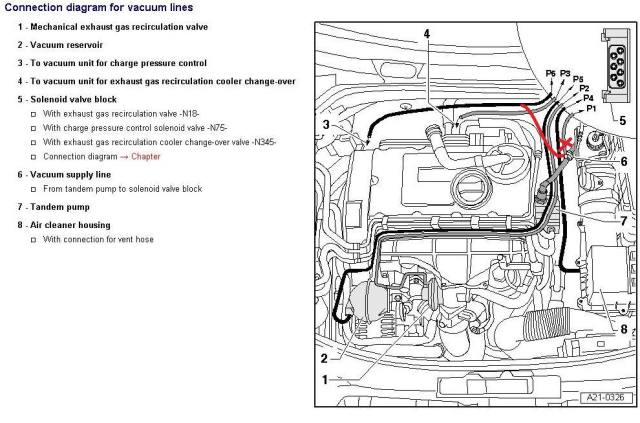 Connection diagram for vacuum lines

1 - Mechanical exhaust gas recirculation valve

2 - Vacuum reservoir

3 - To vacuum unit for charge pressure control

4 - To vacuum unit for exhaust gas recirculation cooler change-over

5 - Solenoid valve block

□ With exhaust gas recirculation valve -N18-

□ With charge pressure control solenoid valve -N75-

□ With exhaust gas recirculation cooler change-over valve -N345-

□ Connection diagram → Chapter

6 - Vacuum supply line

□ From tandem pump to solenoid valve block

7 - Tandem pump

8 - Air cleaner housing

□ With connection for vent hose

4

P6 P3 P5 P2 P4 P1

5

3

6

7

8

2

1

A21-0326