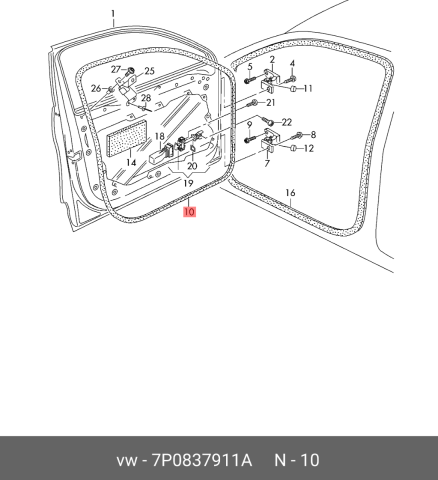 1
27
25
26
28
5
2
4
11
21
22
9
8
12
7
18
14
20
19
10
16

vw - 7P0837911A N - 10