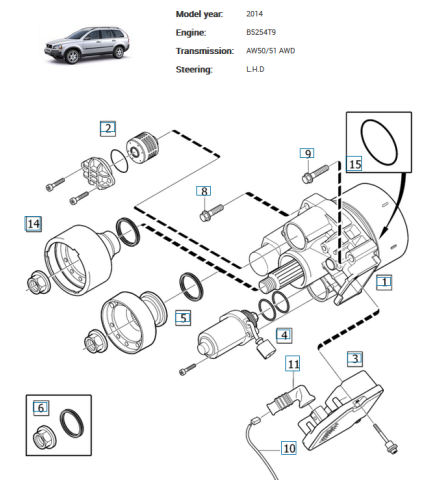 Model year: 2014
Engine: B5254T9
Transmission: AW50/51 AWD
Steering: L.H.D

2
9
15
8
14
1
5
4
3
11
6
10