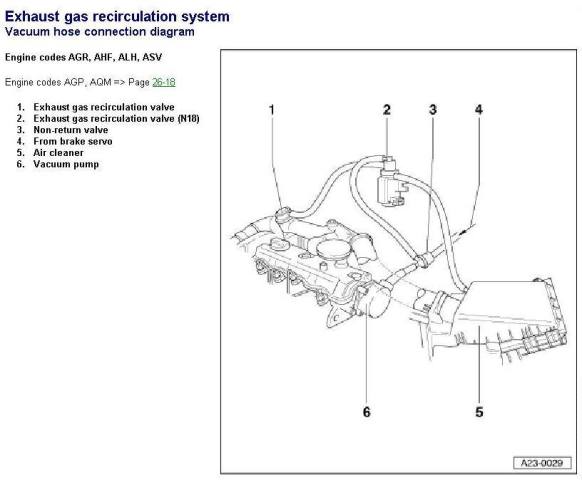 Exhaust gas recirculation system
Vacuum hose connection diagram

Engine codes AGR, AHF, ALH, ASV

Engine codes AGP, AQM => Page 26-18

1. Exhaust gas recirculation valve
2. Exhaust gas recirculation valve (N18)
3. Non-return valve
4. From brake servo
5. Air cleaner
6. Vacuum pump

1
2
3
4
6
5
A23-0029