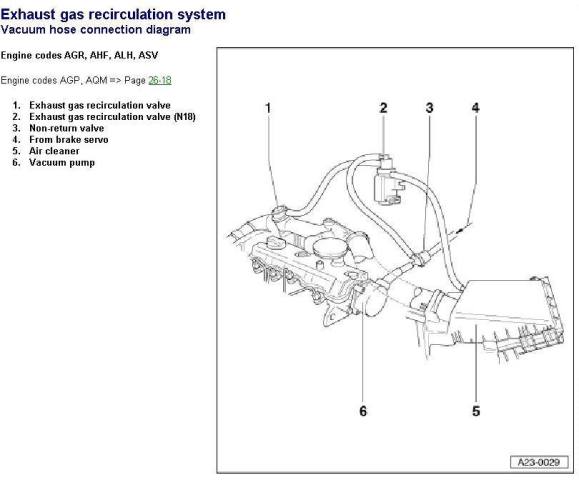 Exhaust gas recirculation system
Vacuum hose connection diagram

Engine codes AGR, AHF, ALH, ASV

Engine codes AGP, AQM => Page 26-18

1. Exhaust gas recirculation valve
2. Exhaust gas recirculation valve (N18)
3. Non-return valve
4. From brake servo
5. Air cleaner
6. Vacuum pump

1
2
3
4
6
5

A23-0029