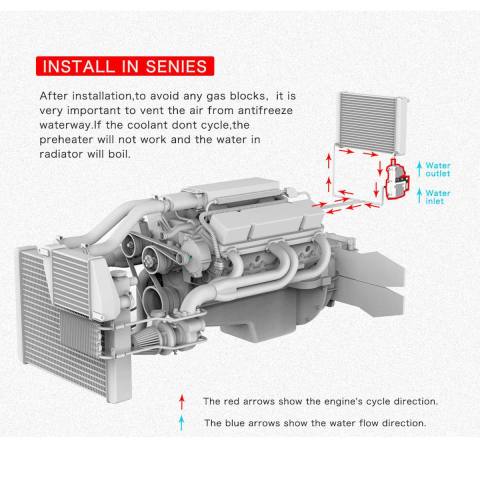 INSTALL IN SENIES

After installation,to avoid any gas blocks, it is very important to vent the air from antifreeze waterway.If the coolant dont cycle,the preheater will not work and the water in radiator will boil.

Water outlet

Water inlet

The red arrows show the engine's cycle direction.

The blue arrows show the water flow direction.