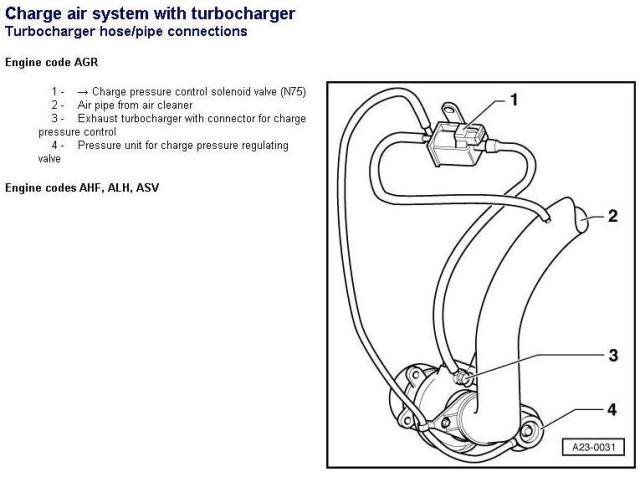 Charge air system with turbocharger
Turbocharger hose/pipe connections

Engine code AGR

1 - → Charge pressure control solenoid valve (N75)
2 - Air pipe from air cleaner
3 - Exhaust turbocharger with connector for charge pressure control
4 - Pressure unit for charge pressure regulating valve

Engine codes AHF, ALH, ASV

1
2
3
4
A23-0031