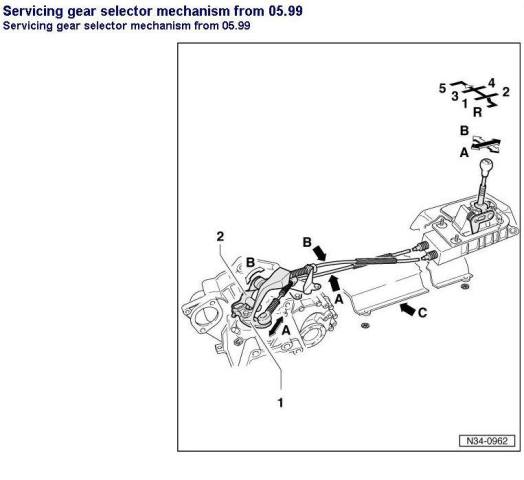 Servicing gear selector mechanism from 05.99
Servicing gear selector mechanism from 05.99

5
4
3
2
1
R
B
A
2
B
B
A
A
C
1
N34-0962