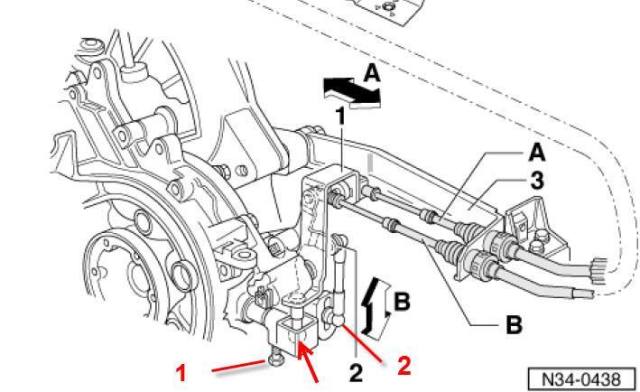 A
1
A
3
B
B
1
2
2
N34-0438