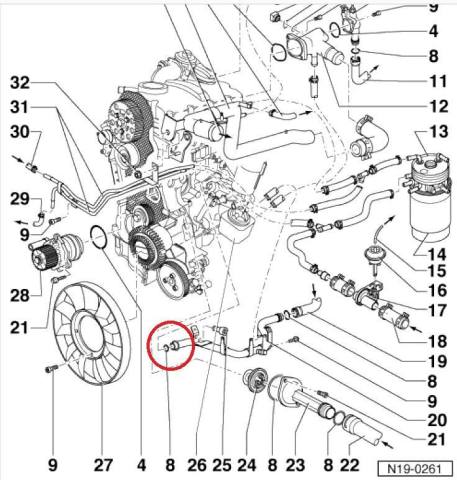 9
4
8
11
12
13
14
15
16
17
18
19
8
9
20
21
32
31
30
29
9
28
21
9
27
4
8
26
25
24
8
23
8
22
N19-0261