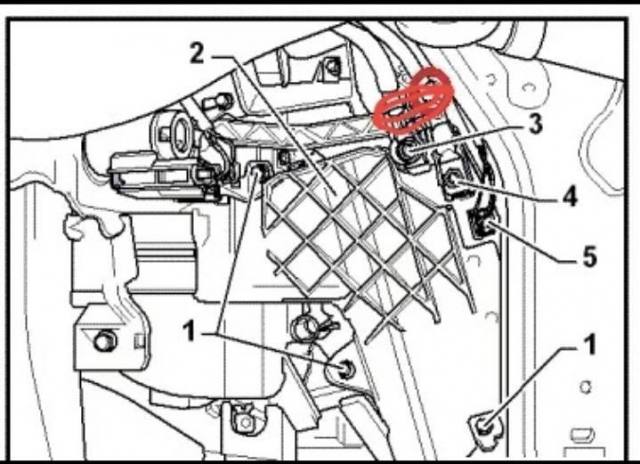 2
3
4
5
1
1