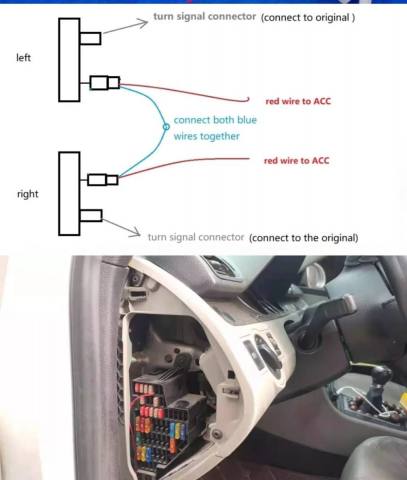 turn signal connector (connect to original )

left

red wire to ACC

connect both blue wires together

red wire to ACC

right

turn signal connector (connect to the original)