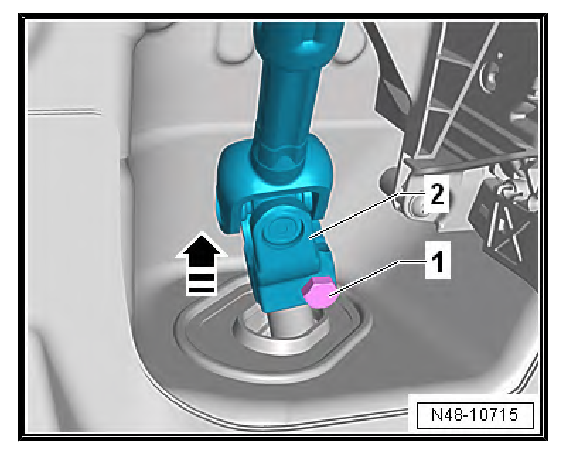 2
1
N48-10715