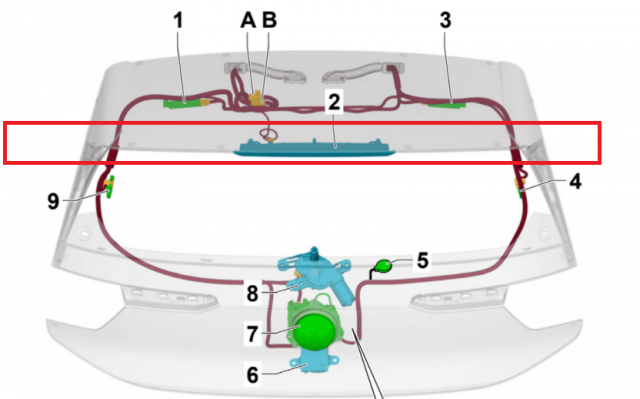 1
A B
3
2
9
4
5
8
7
6