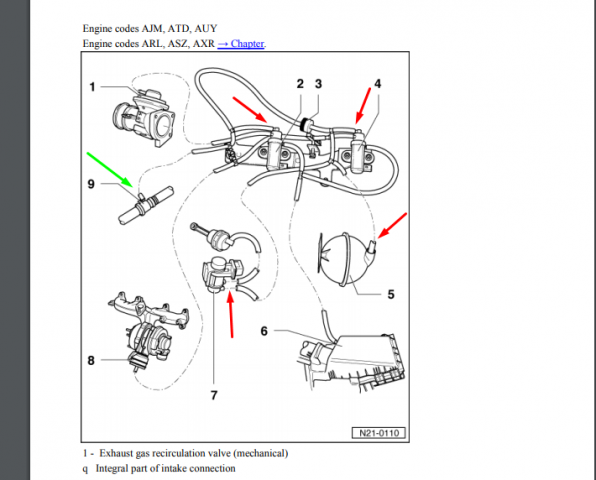 Engine codes AJM, ATD, AUY
Engine codes ARL, ASZ, AXR → Chapter.

1
2
3
4
9
5
6
8
7
N21-0110

1 - Exhaust gas recirculation valve (mechanical)
q Integral part of intake connection