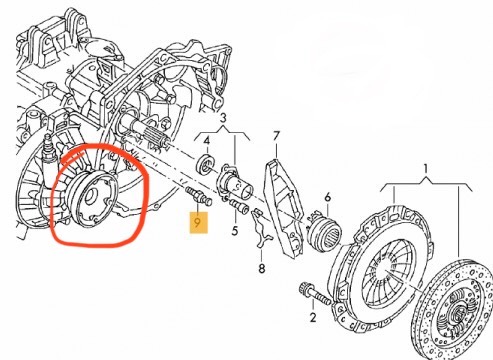 3
4
7
1
6
9
5
8
2