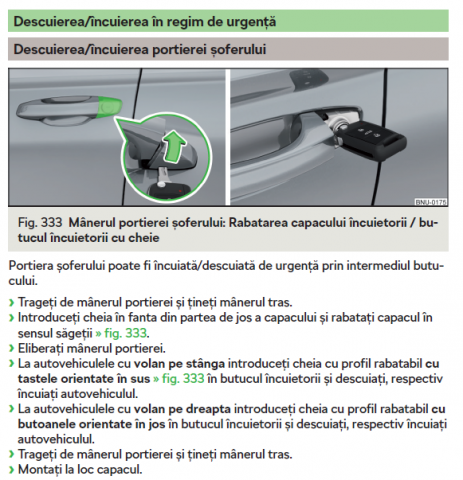 Descuierea/încuierea în regim de urgență

Descuierea/încuierea portierei șoferului

BNU-0175

Fig. 333 Mânerul portierei șoferului: Rabatarea capacului încuietorii / butucul încuietorii cu cheie

Portiera șoferului poate fi încuiată/descuiată de urgență prin intermediul butucului.

› Trageți de mânerul portierei și țineți mânerul tras.
› Introduceți cheia în fanta din partea de jos a capacului și rabatați capacul în sensul săgeții » fig. 333.
› Eliberați mânerul portierei.
› La autovehiculele cu volan pe stânga introduceți cheia cu profil rabatabil cu tastele orientate în sus » fig. 333 în butucul încuietorii și descuiați, respectiv încuiați autovehiculul.
› La autovehiculele cu volan pe dreapta introduceți cheia cu profil rabatabil cu butoanele orientate în jos în butucul încuietorii și descuiați, respectiv încuiați autovehiculul.
› Trageți de mânerul portierei și țineți mânerul tras.
› Montați la loc capacul.