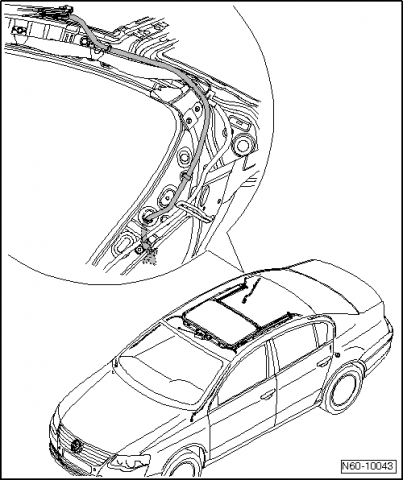 N60-10043