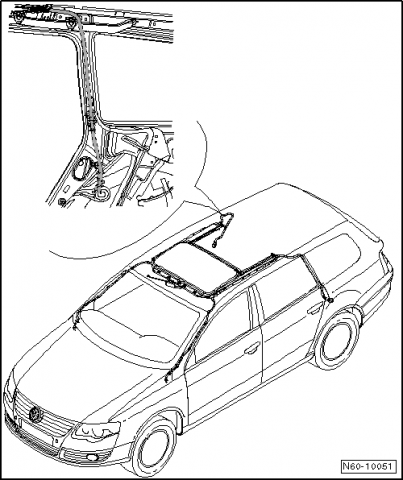 N60-10051