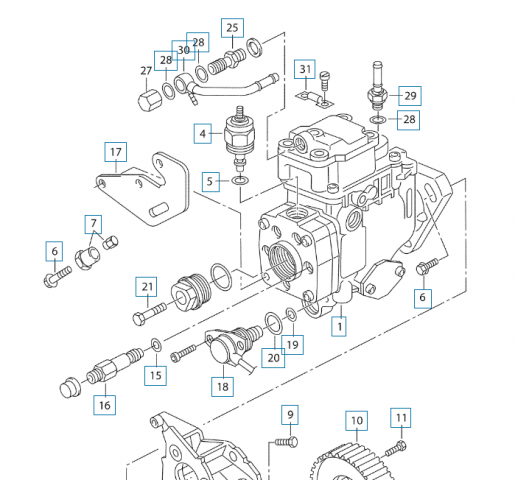 25
28
30
28
27
31
29
28
4
17
5
7
6
21
6
1
19
20
15
18
16
9
10
11