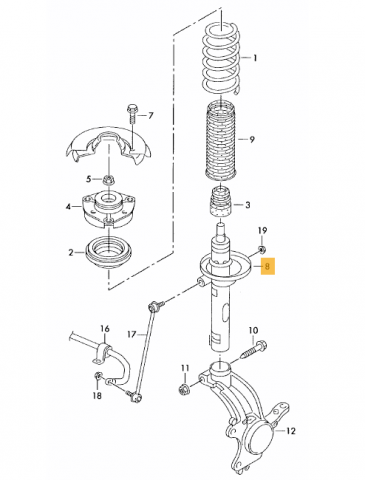 1
7
9
5
4
3
19
2
8
16
17
10
11
18
12