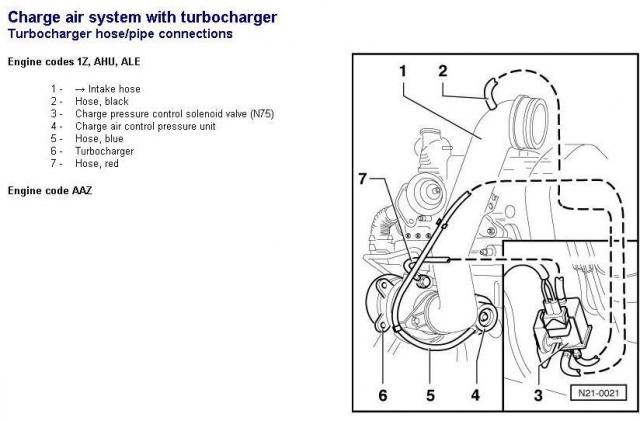 Charge air system with turbocharger
Turbocharger hose/pipe connections

Engine codes 1Z, AHU, ALE

1 - → Intake hose
2 - Hose, black
3 - Charge pressure control solenoid valve (N75)
4 - Charge air control pressure unit
5 - Hose, blue
6 - Turbocharger
7 - Hose, red

Engine code AAZ

1
2
7
6
5
4
3
N21-0021