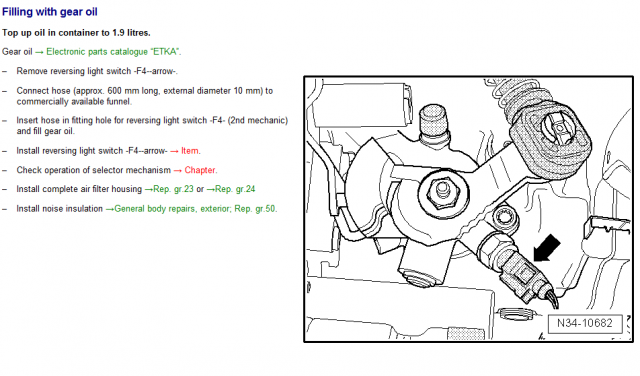 Filling with gear oil

Top up oil in container to 1.9 litres.

Gear oil → Electronic parts catalogue "ETKA".

– Remove reversing light switch -F4--arrow-.

– Connect hose (approx. 600 mm long, external diameter 10 mm) to commercially available funnel.

– Insert hose in fitting hole for reversing light switch -F4- (2nd mechanic) and fill gear oil.

– Install reversing light switch -F4--arrow- → Item.

– Check operation of selector mechanism → Chapter.

– Install complete air filter housing →Rep. gr.23 or →Rep. gr.24

– Install noise insulation →General body repairs, exterior; Rep. gr.50.

N34-10682