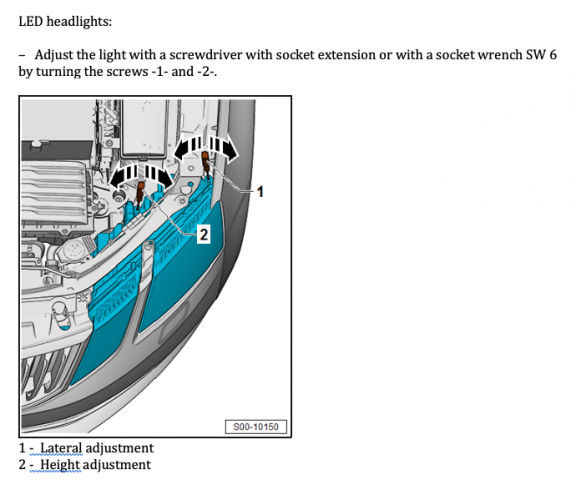 LED headlights:

– Adjust the light with a screwdriver with socket extension or with a socket wrench SW 6 by turning the screws -1- and -2-.

1

2

S00-10150

1 - Lateral adjustment
2 - Height adjustment