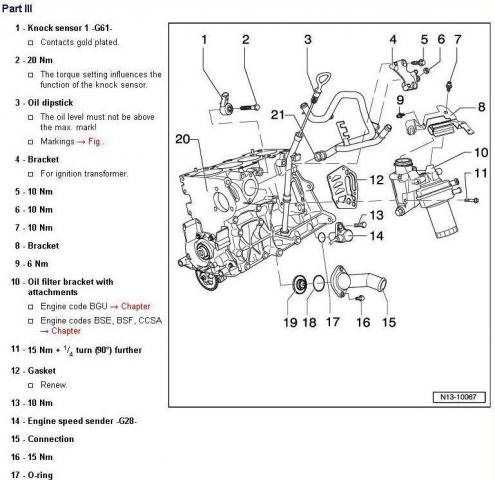 Part III

1 - Knock sensor 1 -G61-

□ Contacts gold plated.

2 - 20 Nm

□ The torque setting influences the function of the knock sensor.

3 - Oil dipstick

□ The oil level must not be above the max. mark!

□ Markings → Fig.

4 - Bracket

□ For ignition transformer.

5 - 10 Nm

6 - 10 Nm

7 - 10 Nm

8 - Bracket

9 - 6 Nm

10 - Oil filter bracket with attachments

□ Engine code BGU → Chapter

□ Engine codes BSE, BSF, CCSA → Chapter

11 - 15 Nm + $^1/_4$ turn (90°) further

12 - Gasket

□ Renew.

13 - 10 Nm

14 - Engine speed sender -G28-

15 - Connection

16 - 15 Nm

17 - O-ring

1 2 3 4 5 6 7 8 9 10 11 12 13 14 15 16 17 18 19 20 21

N13-10067