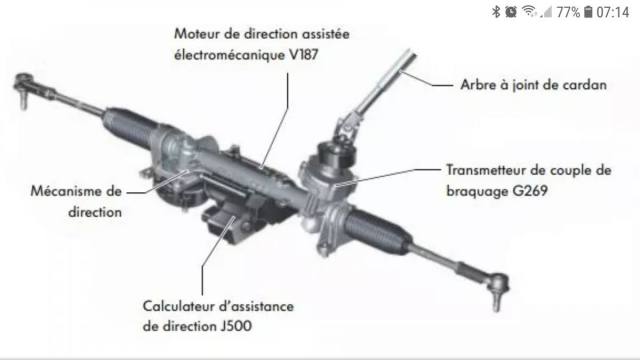 77% 07:14

Moteur de direction assistée électromécanique V187

Arbre à joint de cardan

Transmetteur de couple de braquage G269

Mécanisme de direction

Calculateur d'assistance de direction J500