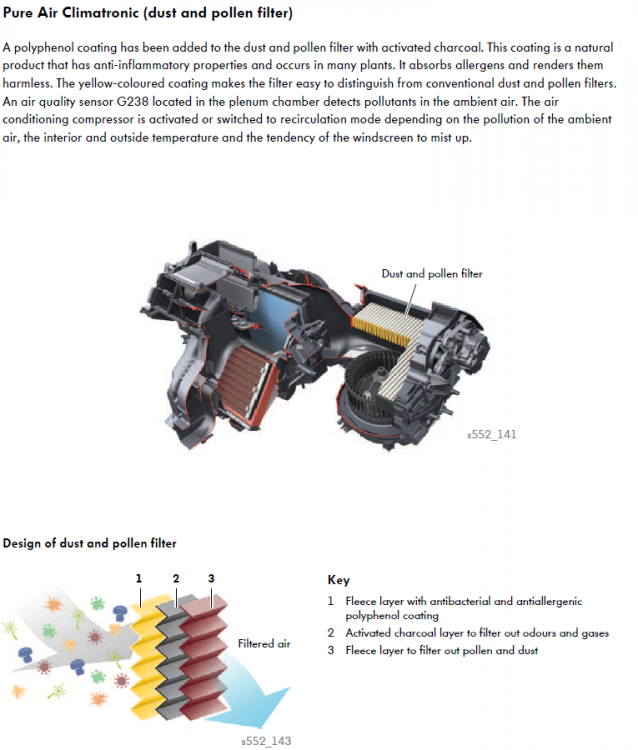 Pure Air Climatronic (dust and pollen filter)

A polyphenol coating has been added to the dust and pollen filter with activated charcoal. This coating is a natural product that has anti-inflammatory properties and occurs in many plants. It absorbs allergens and renders them harmless. The yellow-coloured coating makes the filter easy to distinguish from conventional dust and pollen filters. An air quality sensor G238 located in the plenum chamber detects pollutants in the ambient air. The air conditioning compressor is activated or switched to recirculation mode depending on the pollution of the ambient air, the interior and outside temperature and the tendency of the windscreen to mist up.

Dust and pollen filter

s552_141

Design of dust and pollen filter

1 2 3

Filtered air

s552_143

Key

1 Fleece layer with antibacterial and antiallergenic polyphenol coating
2 Activated charcoal layer to filter out odours and gases
3 Fleece layer to filter out pollen and dust