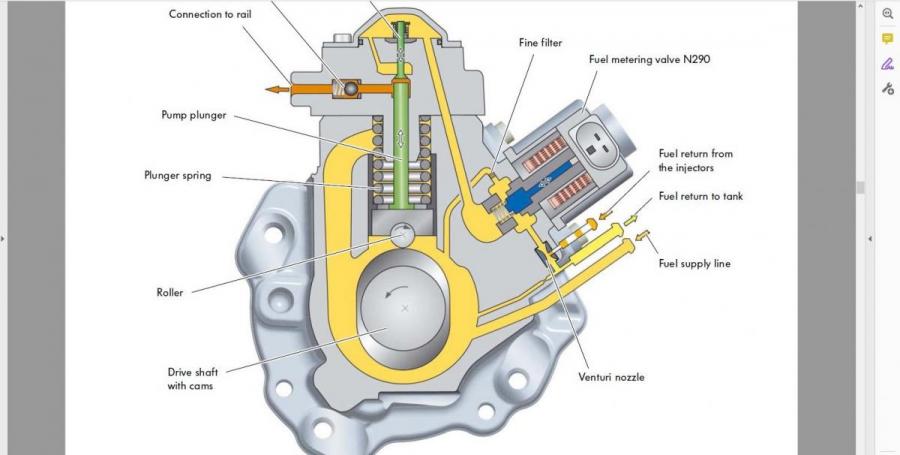 Connection to rail

Pump plunger

Plunger spring

Roller

Drive shaft with cams

Fine filter

Fuel metering valve N290

Fuel return from the injectors

Fuel return to tank

Fuel supply line

Venturi nozzle