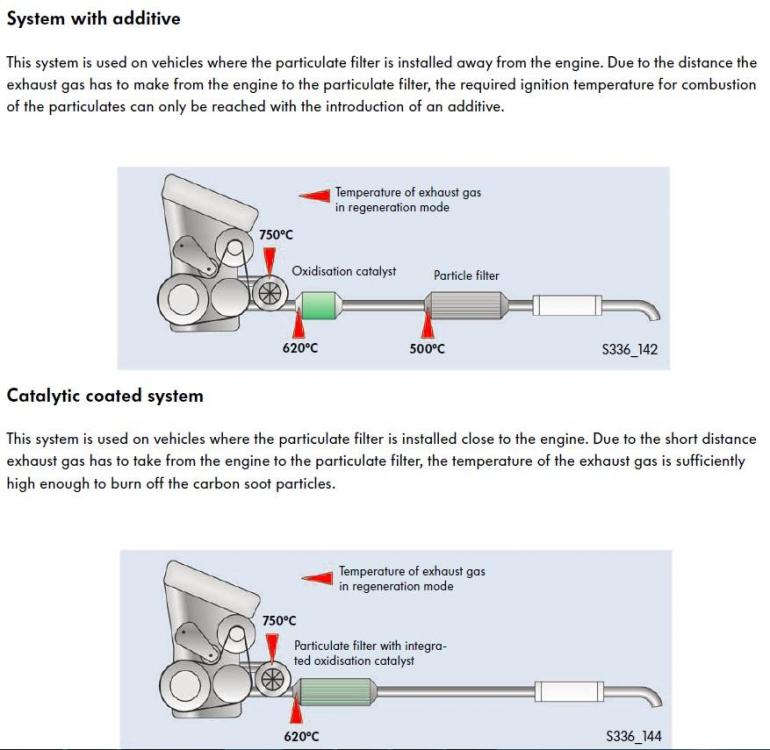 System with additive

This system is used on vehicles where the particulate filter is installed away from the engine. Due to the distance the exhaust gas has to make from the engine to the particulate filter, the required ignition temperature for combustion of the particulates can only be reached with the introduction of an additive.

Temperature of exhaust gas in regeneration mode

750°C

Oxidisation catalyst

Particle filter

620°C

500°C

S336_142

Catalytic coated system

This system is used on vehicles where the particulate filter is installed close to the engine. Due to the short distance exhaust gas has to take from the engine to the particulate filter, the temperature of the exhaust gas is sufficiently high enough to burn off the carbon soot particles.

Temperature of exhaust gas in regeneration mode

750°C

Particulate filter with integrated oxidisation catalyst

620°C

S336_144