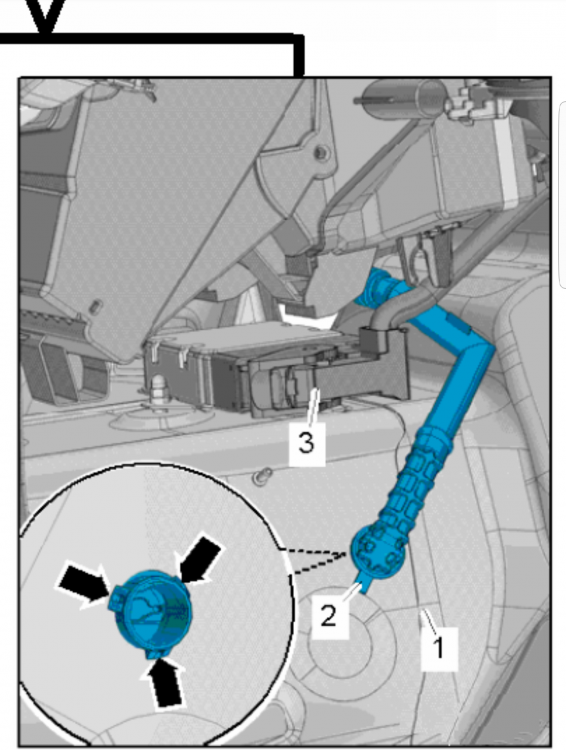 3
2
1