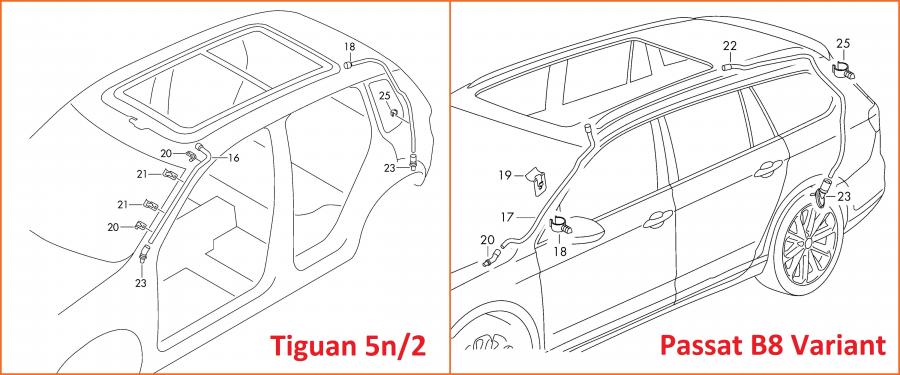 18
25
20
16
21
21
20
23
23
Tiguan 5n/2

22
25
19
17
18
20
23
Passat B8 Variant