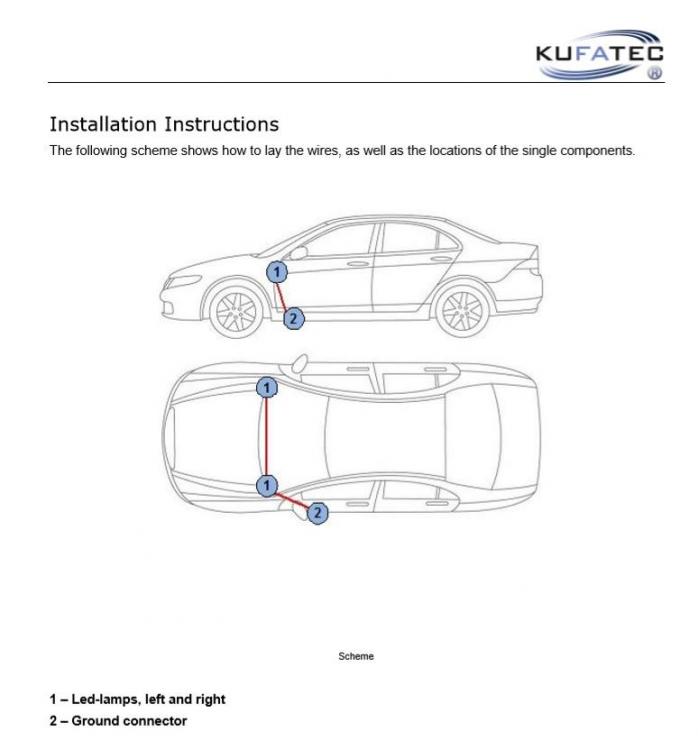 KUFATEC ®

Installation Instructions

The following scheme shows how to lay the wires, as well as the locations of the single components.

1

2

1

1

2

Scheme

1 – Led-lamps, left and right
2 – Ground connector