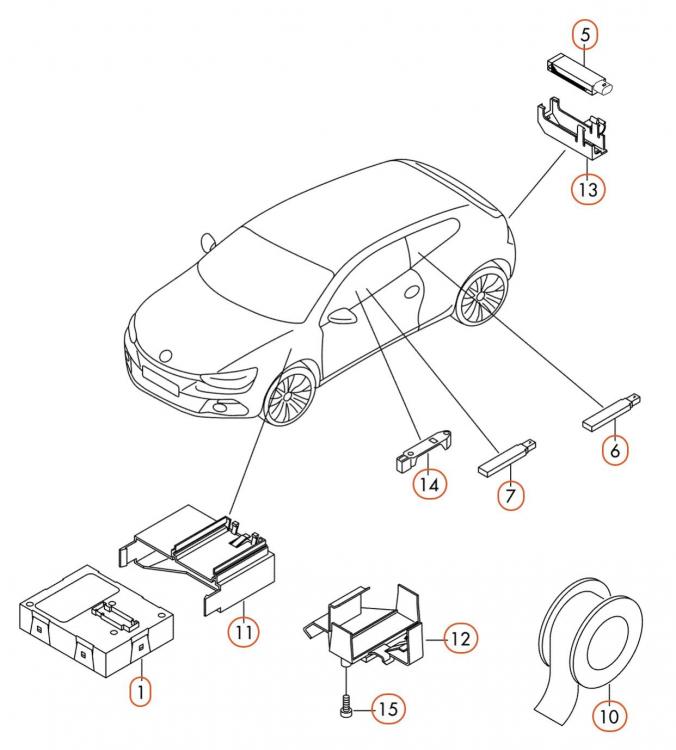 5
13
6
14
7
11
12
1
15
10