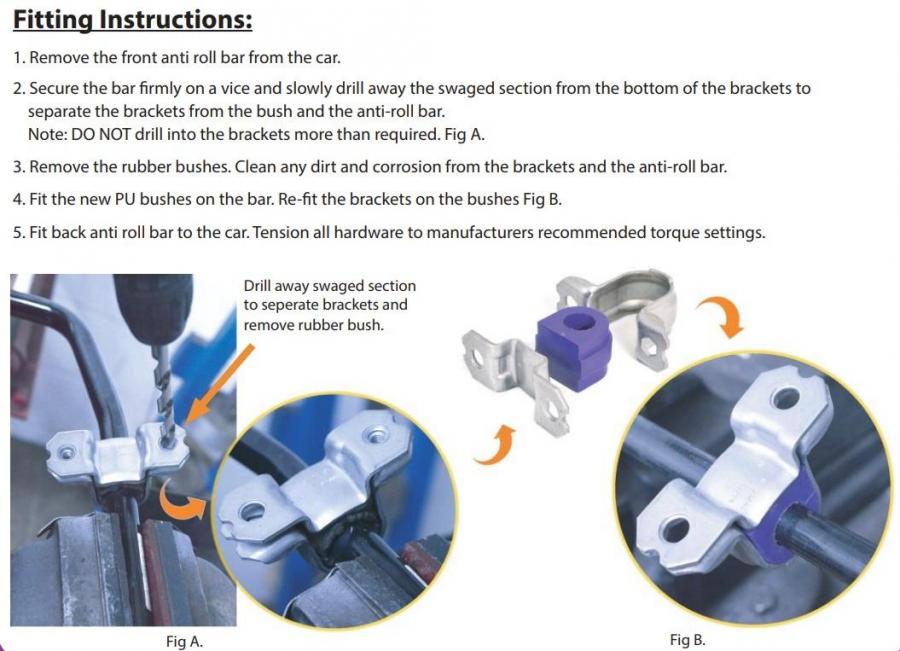 Fitting Instructions:

1. Remove the front anti roll bar from the car.

2. Secure the bar firmly on a vice and slowly drill away the swaged section from the bottom of the brackets to separate the brackets from the bush and the anti-roll bar.
Note: DO NOT drill into the brackets more than required. Fig A.

3. Remove the rubber bushes. Clean any dirt and corrosion from the brackets and the anti-roll bar.

4. Fit the new PU bushes on the bar. Re-fit the brackets on the bushes Fig B.

5. Fit back anti roll bar to the car. Tension all hardware to manufacturers recommended torque settings.

Drill away swaged section to seperate brackets and remove rubber bush.

Fig A.

Fig B.