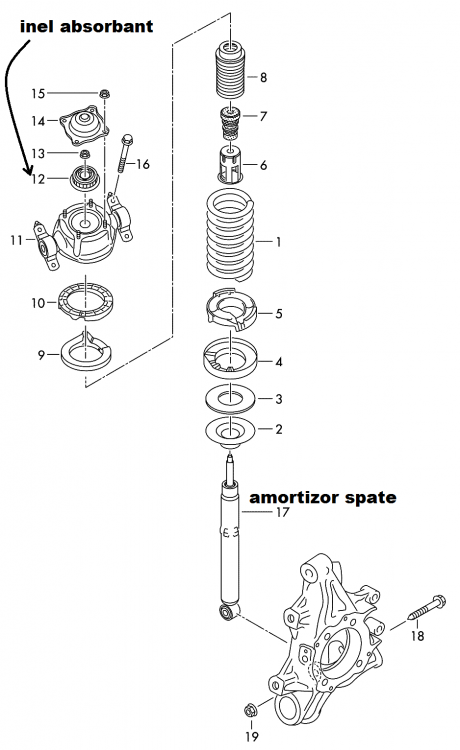 inel absorbant

15
14
13
12
16
11
10
9

8
7
6
1
5
4
3
2

amortizor spate
17

18
19