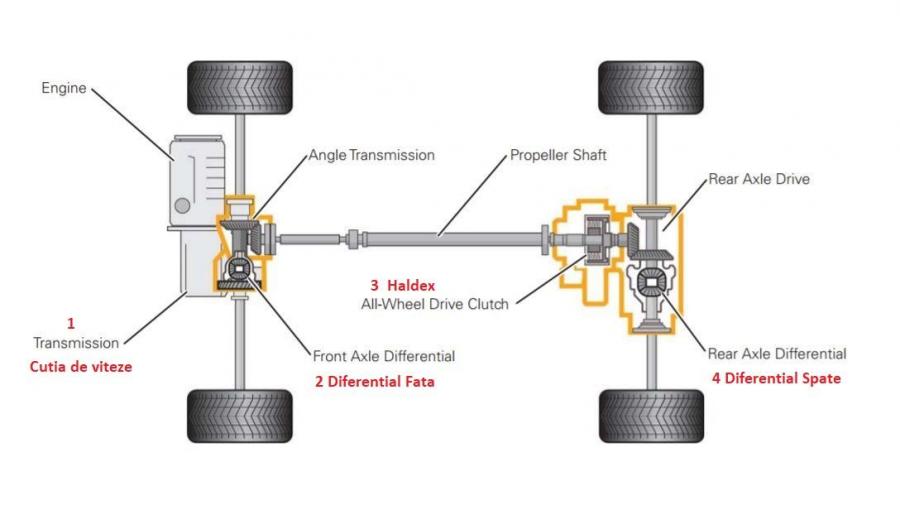 Engine

Angle Transmission

Propeller Shaft

Rear Axle Drive

3 Haldex
All-Wheel Drive Clutch

1
Transmission
Cutia de viteze

Front Axle Differential
2 Diferential Fata

Rear Axle Differential
4 Diferential Spate