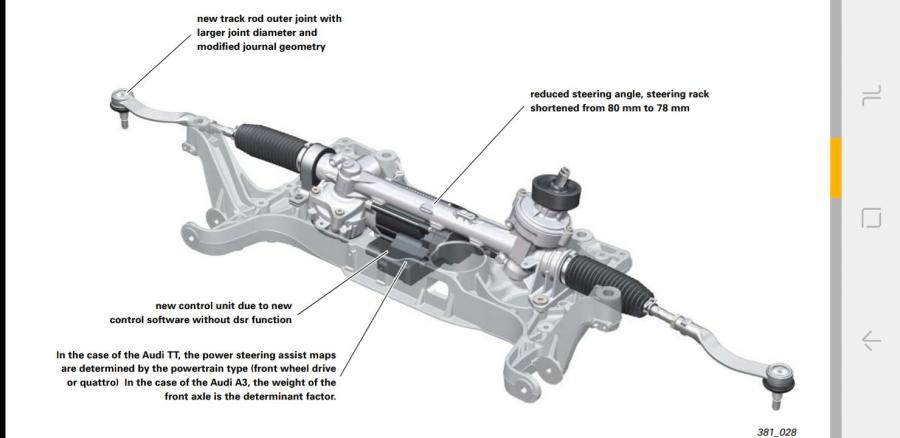 new track rod outer joint with larger joint diameter and modified journal geometry

reduced steering angle, steering rack shortened from 80 mm to 78 mm

new control unit due to new control software without dsr function

In the case of the Audi TT, the power steering assist maps are determined by the powertrain type (front wheel drive or quattro) In the case of the Audi A3, the weight of the front axle is the determinant factor.

381_028