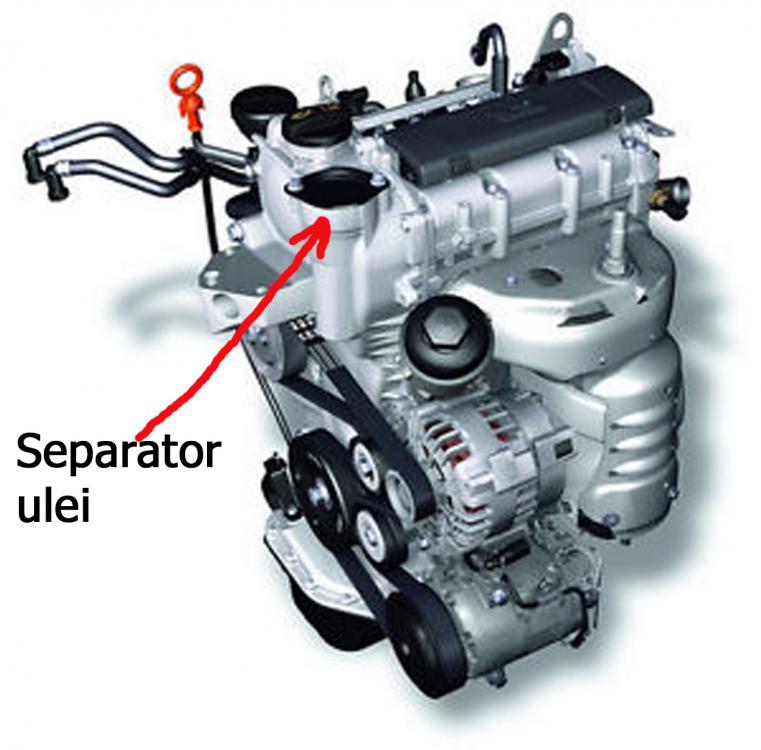 Separator ulei