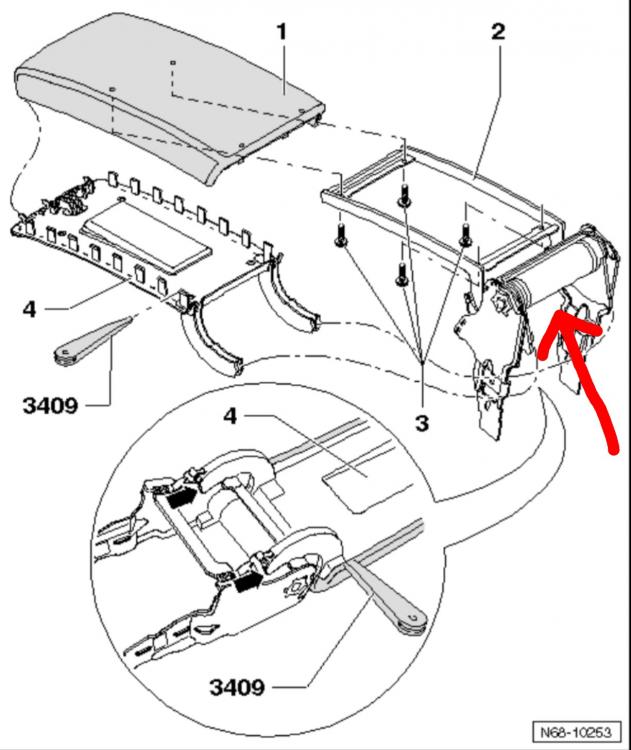 1
2
4
3409
3
4
3409
N68-10253