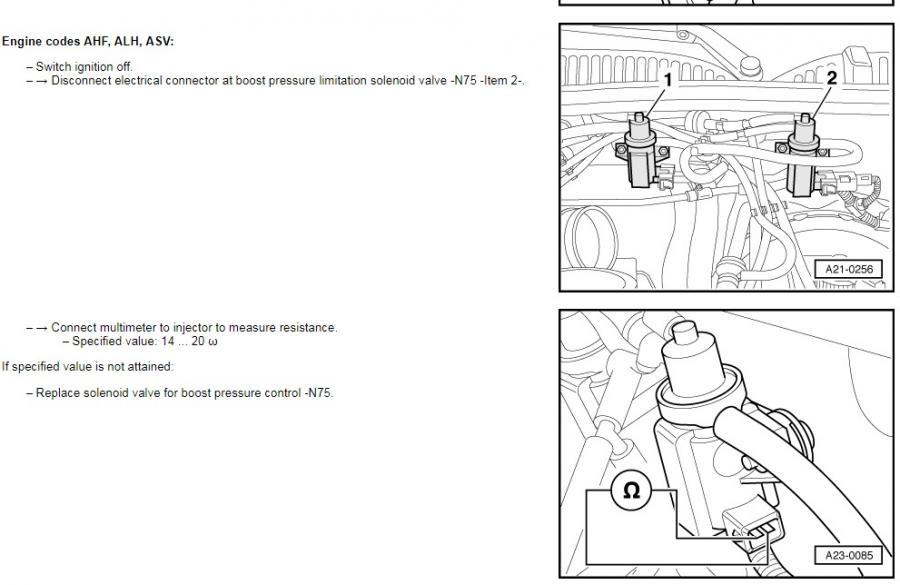 Engine codes AHF, ALH, ASV:

– Switch ignition off.

– → Disconnect electrical connector at boost pressure limitation solenoid valve -N75 -Item 2-.

1

2

A21-0256

– → Connect multimeter to injector to measure resistance.

– Specified value: 14 ... 20 ω

If specified value is not attained:

– Replace solenoid valve for boost pressure control -N75.

Ω

A23-0085