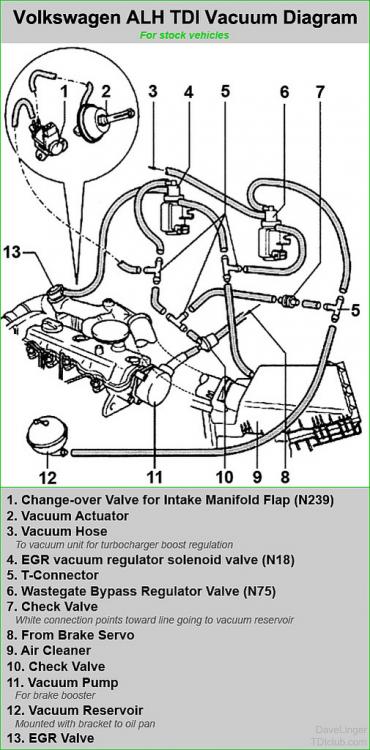 Volkswagen ALH TDI Vacuum Diagram
For stock vehicles

1 2 3 4 5 6 7
13
5
12 11 10 9 8

1. Change-over Valve for Intake Manifold Flap (N239)
2. Vacuum Actuator
3. Vacuum Hose
To vacuum unit for turbocharger boost regulation
4. EGR vacuum regulator solenoid valve (N18)
5. T-Connector
6. Wastegate Bypass Regulator Valve (N75)
7. Check Valve
White connection points toward line going to vacuum reservoir
8. From Brake Servo
9. Air Cleaner
10. Check Valve
11. Vacuum Pump
For brake booster
12. Vacuum Reservoir
Mounted with bracket to oil pan
13. EGR Valve

DaveLinger
TDIclub.com