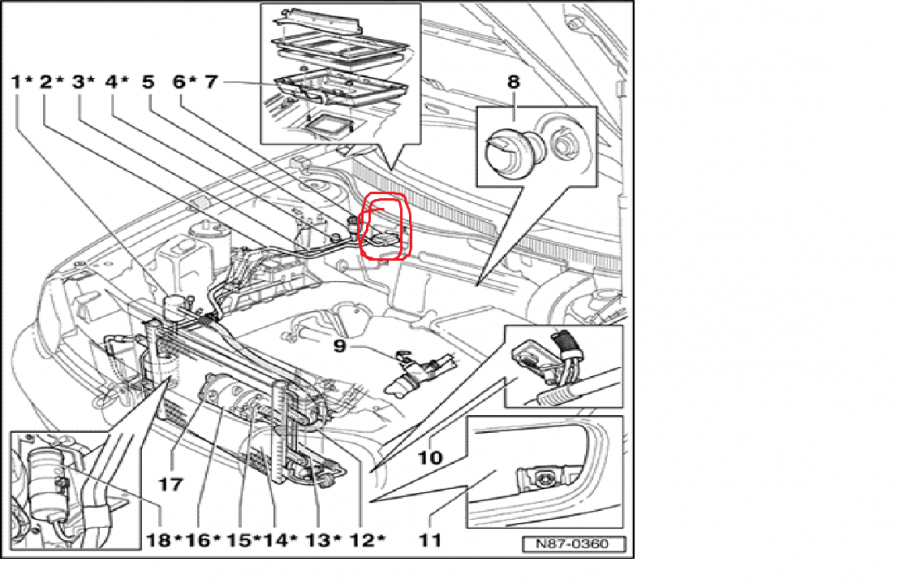 1* 2* 3* 4* 5 6* 7

8

9

10

11

17

18* 16* 15* 14* 13* 12*

N87-0360