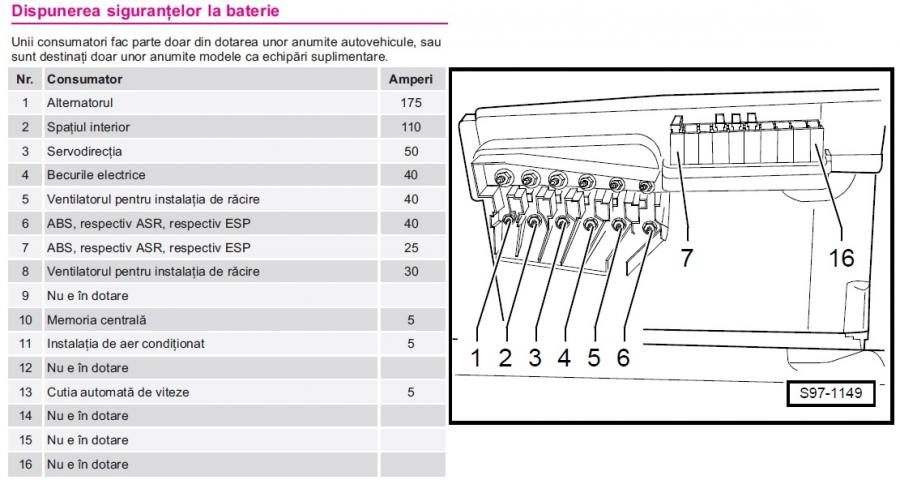 Dispunerea siguranțelor la baterie

Unii consumatori fac parte doar din dotarea unor anumite autovehicule, sau sunt destinați doar unor anumite modele ca echipări suplimentare.

| Nr. | Consumator | Amperi |
|---|---|---|
| 1 | Alternatorul | 175 |
| 2 | Spațiul interior | 110 |
| 3 | Servodirecția | 50 |
| 4 | Becurile electrice | 40 |
| 5 | Ventilatorul pentru instalația de răcire | 40 |
| 6 | ABS, respectiv ASR, respectiv ESP | 40 |
| 7 | ABS, respectiv ASR, respectiv ESP | 25 |
| 8 | Ventilatorul pentru instalația de răcire | 30 |
| 9 | Nu e în dotare | |
| 10 | Memoria centrală | 5 |
| 11 | Instalația de aer condiționat | 5 |
| 12 | Nu e în dotare | |
| 13 | Cutia automată de viteze | 5 |
| 14 | Nu e în dotare | |
| 15 | Nu e în dotare | |
| 16 | Nu e în dotare | |

7
16
1 2 3 4 5 6
S97-1149