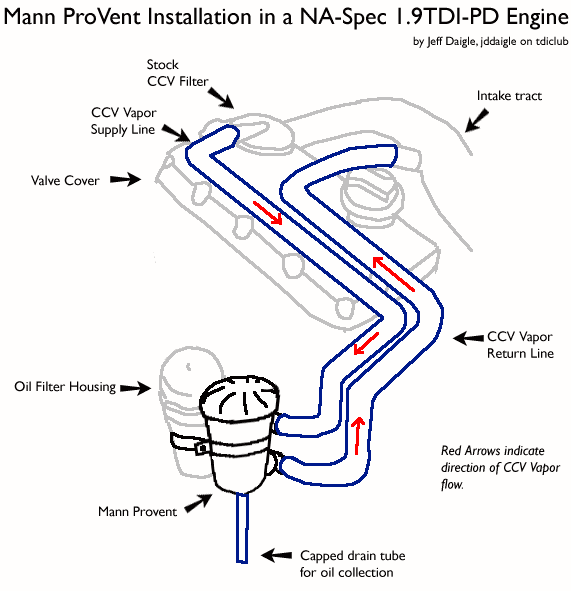 Mann ProVent Installation in a NA-Spec 1.9TDI-PD Engine

by Jeff Daigle, jddaigle on tdiclub

Stock CCV Filter

Intake tract

CCV Vapor Supply Line

Valve Cover

CCV Vapor Return Line

Oil Filter Housing

Red Arrows indicate direction of CCV Vapor flow.

Mann Provent

Capped drain tube for oil collection