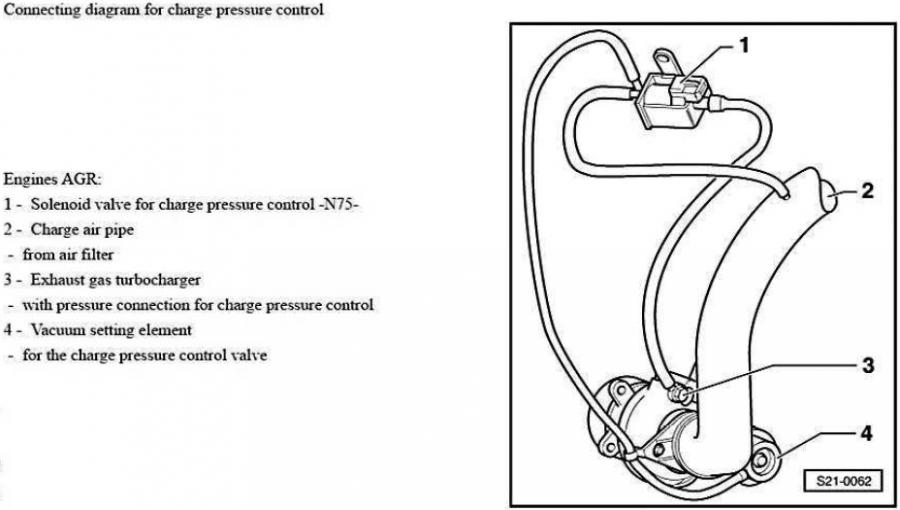 Connecting diagram for charge pressure control

Engines AGR:
1 - Solenoid valve for charge pressure control -N75-
2 - Charge air pipe
- from air filter
3 - Exhaust gas turbocharger
- with pressure connection for charge pressure control
4 - Vacuum setting element
- for the charge pressure control valve

1
2
3
4
S21-0062